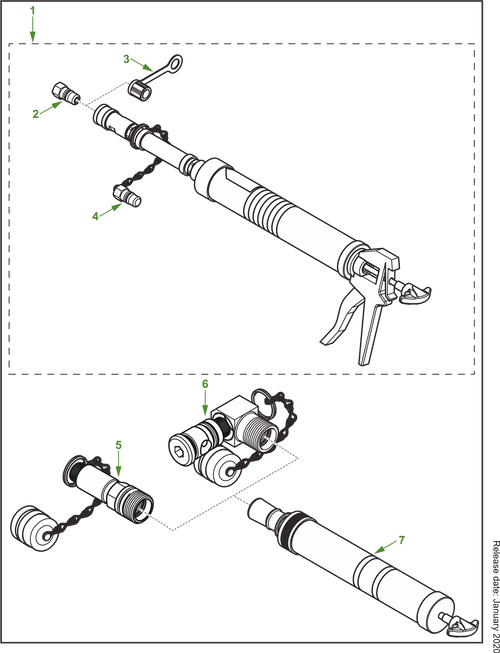 1

3

2

4

6

5

7

Release date: January 2020